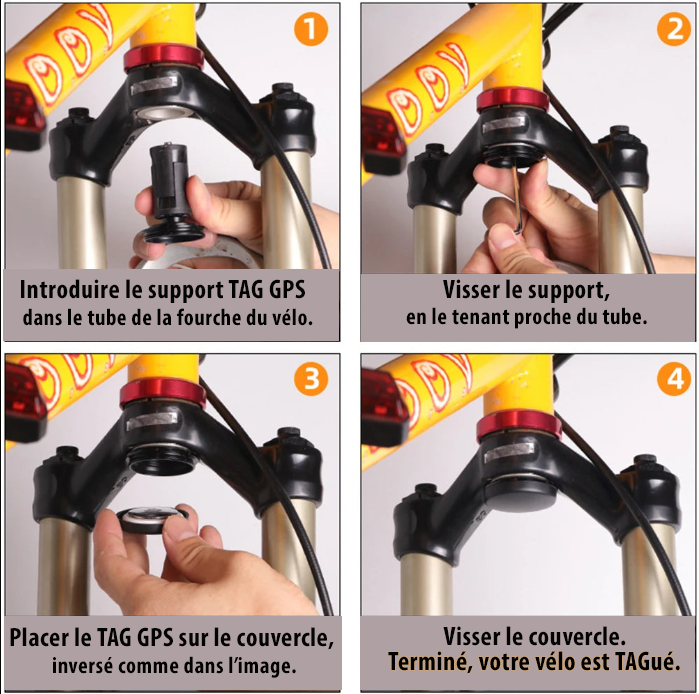 1

Introduire le support TAG GPS dans le tube de la fourche du vélo.

2

Visser le support, en le tenant proche du tube.

3

Placer le TAG GPS sur le couvercle, inversé comme dans l'image.

4

Visser le couvercle. Terminé, votre vélo est TAGué.